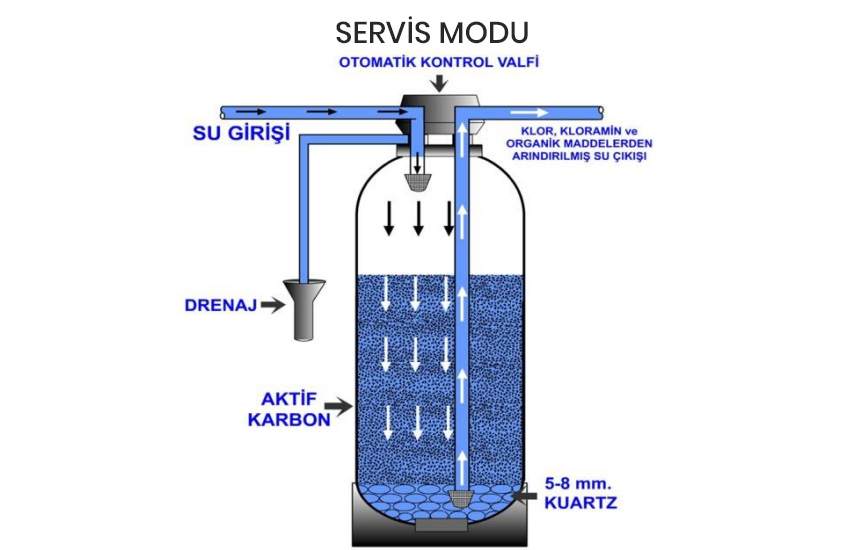 SERVİS MODU

OTOMATİK KONTROL VALFİ

SU GİRİŞİ

KLOR, KLORAMİN ve ORGANİK MADDELERDEN ARINDIRILMIŞ SU ÇIKIŞI

DRENAJ

AKTİF KARBON

5-8 mm. KUARTZ