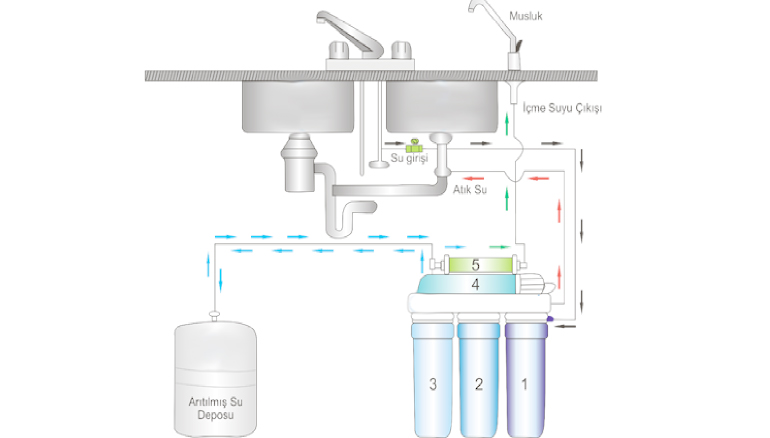 Musluk

İçme Suyu Çıkışı

Su girişi

Atık Su

5

4

3

2

1

Arıtılmış Su Deposu